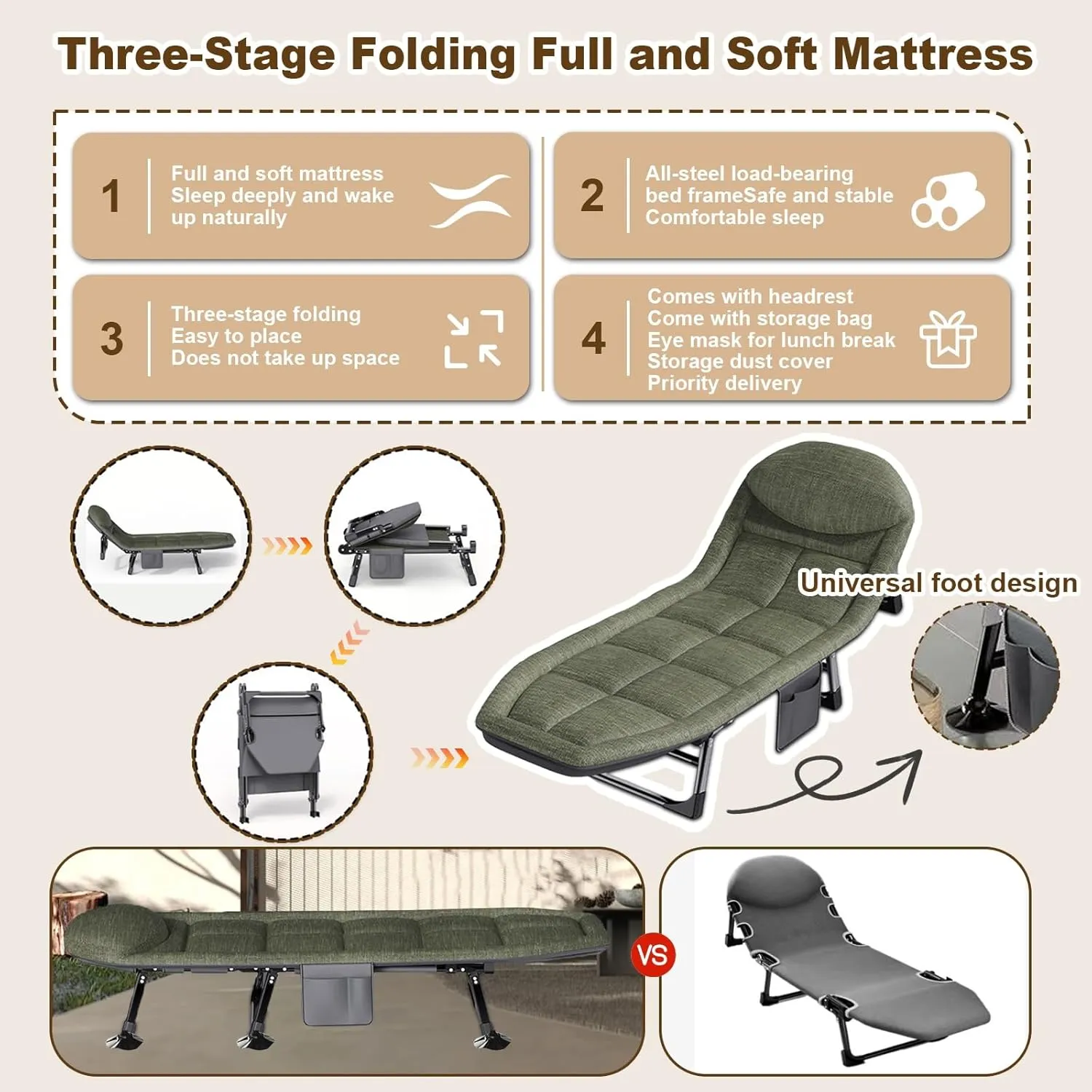 Three-Stage Folding Full and Soft Mattress

1
Full and soft mattress
Sleep deeply and wake up naturally

2
All-steel load-bearing bed frameSafe and stable
Comfortable sleep

3
Three-stage folding
Easy to place
Does not take up space

4
Comes with headrest
Come with storage bag
Eye mask for lunch break
Storage dust cover
Priority delivery

Universal foot design

VS