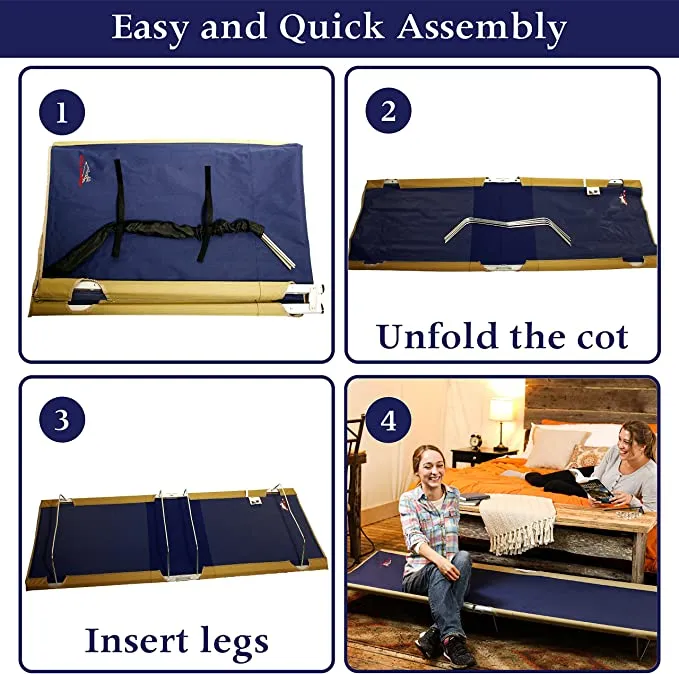 Easy and Quick Assembly

1

2

Unfold the cot

3

Insert legs

4