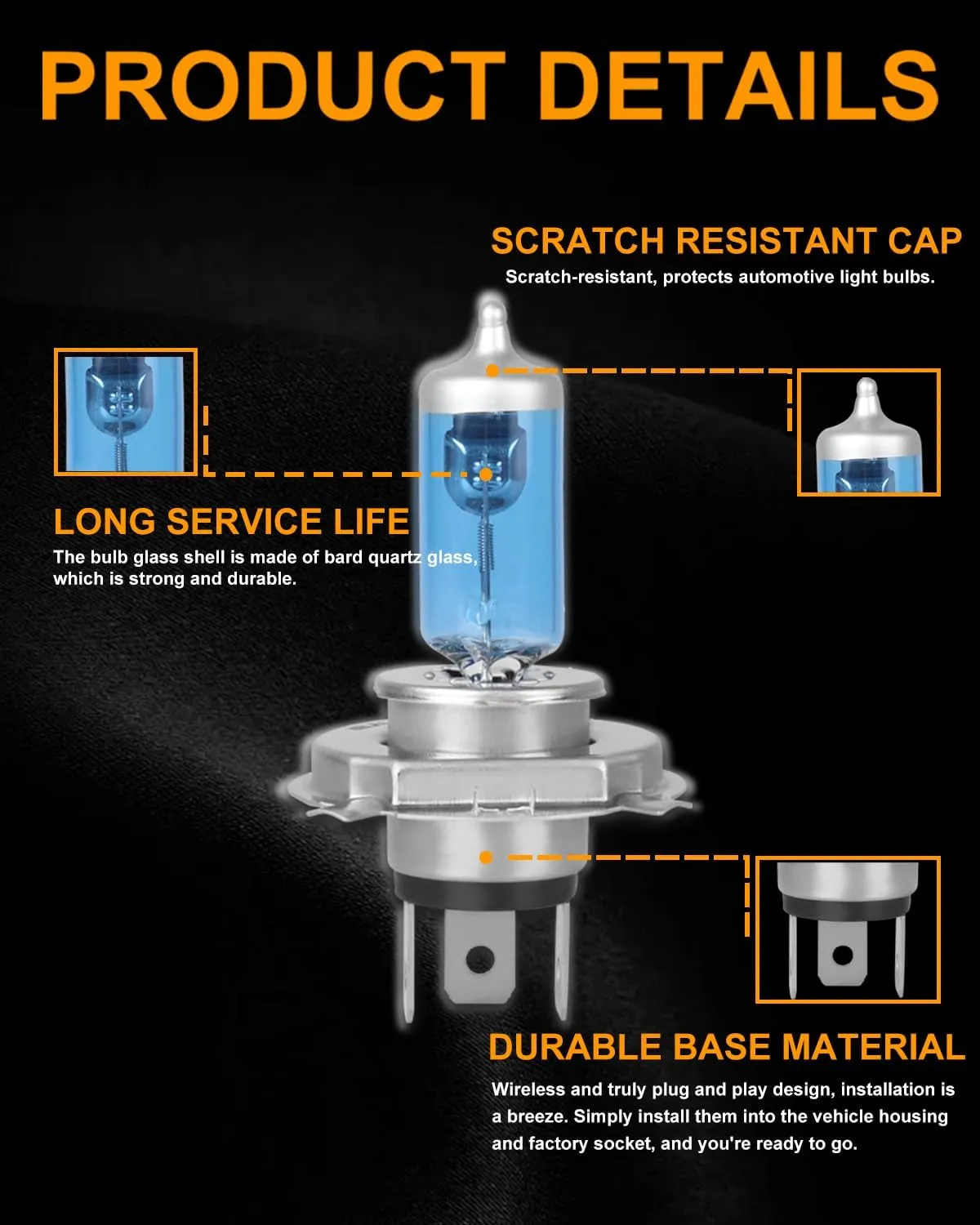 PRODUCT DETAILS

SCRATCH RESISTANT CAP
Scratch-resistant, protects automotive light bulbs.

LONG SERVICE LIFE
The bulb glass shell is made of bard quartz glass, which is strong and durable.

DURABLE BASE MATERIAL
Wireless and truly plug and play design, installation is a breeze. Simply install them into the vehicle housing and factory socket, and you're ready to go.