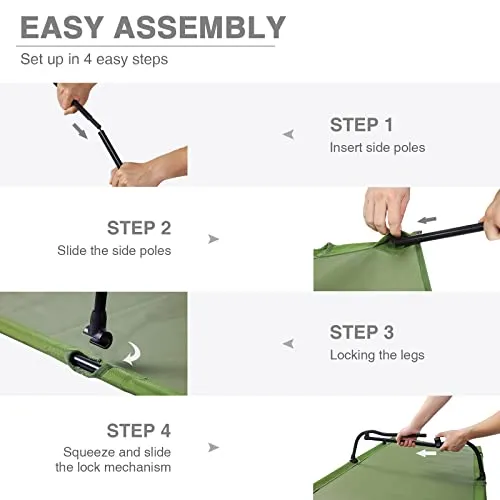 EASY ASSEMBLY

Set up in 4 easy steps

STEP 1
Insert side poles

STEP 2
Slide the side poles

STEP 3
Locking the legs

STEP 4
Squeeze and slide the lock mechanism