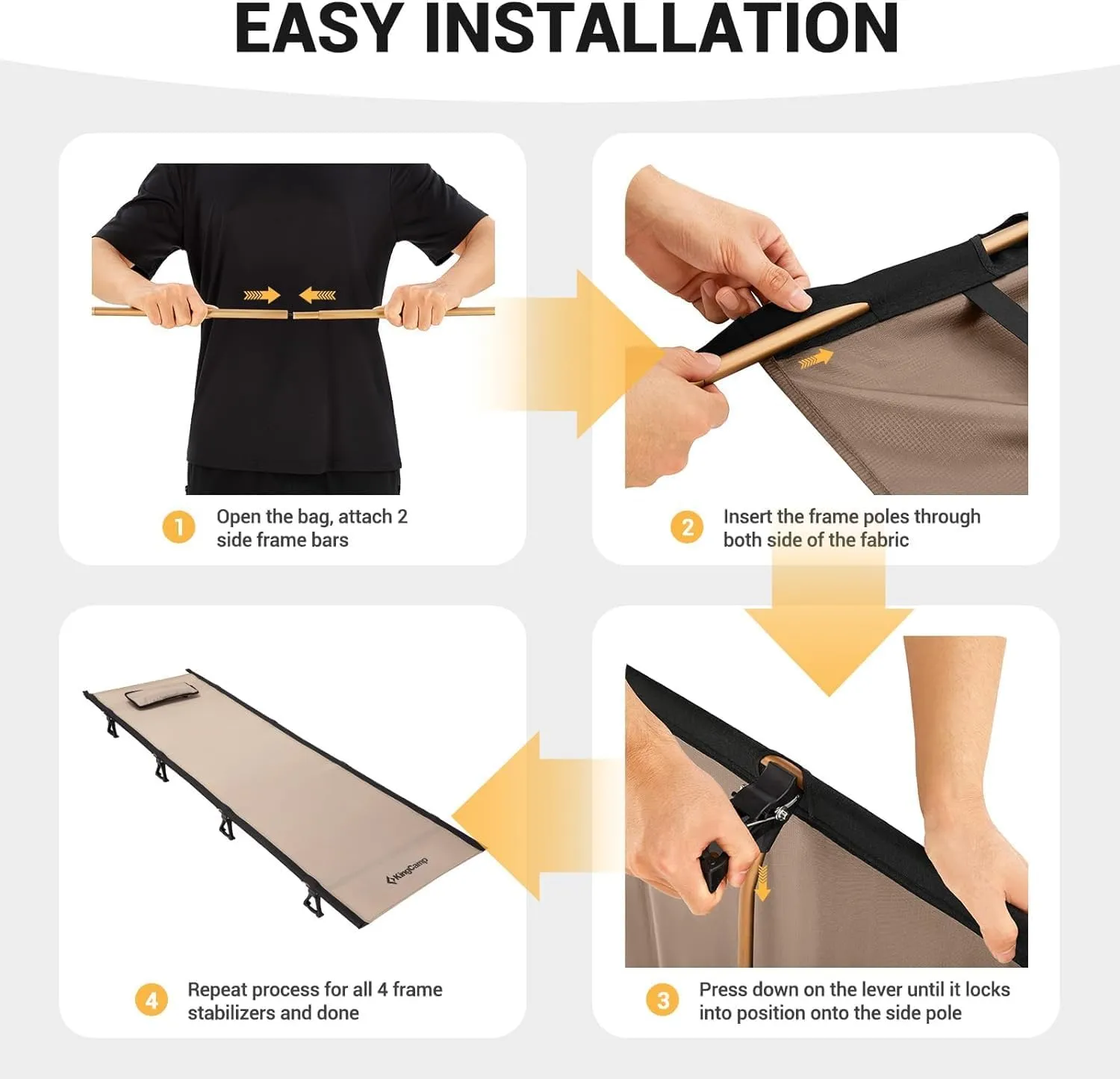 EASY INSTALLATION

1 Open the bag, attach 2 side frame bars

2 Insert the frame poles through both side of the fabric

KingCamp

4 Repeat process for all 4 frame stabilizers and done

3 Press down on the lever until it locks into position onto the side pole