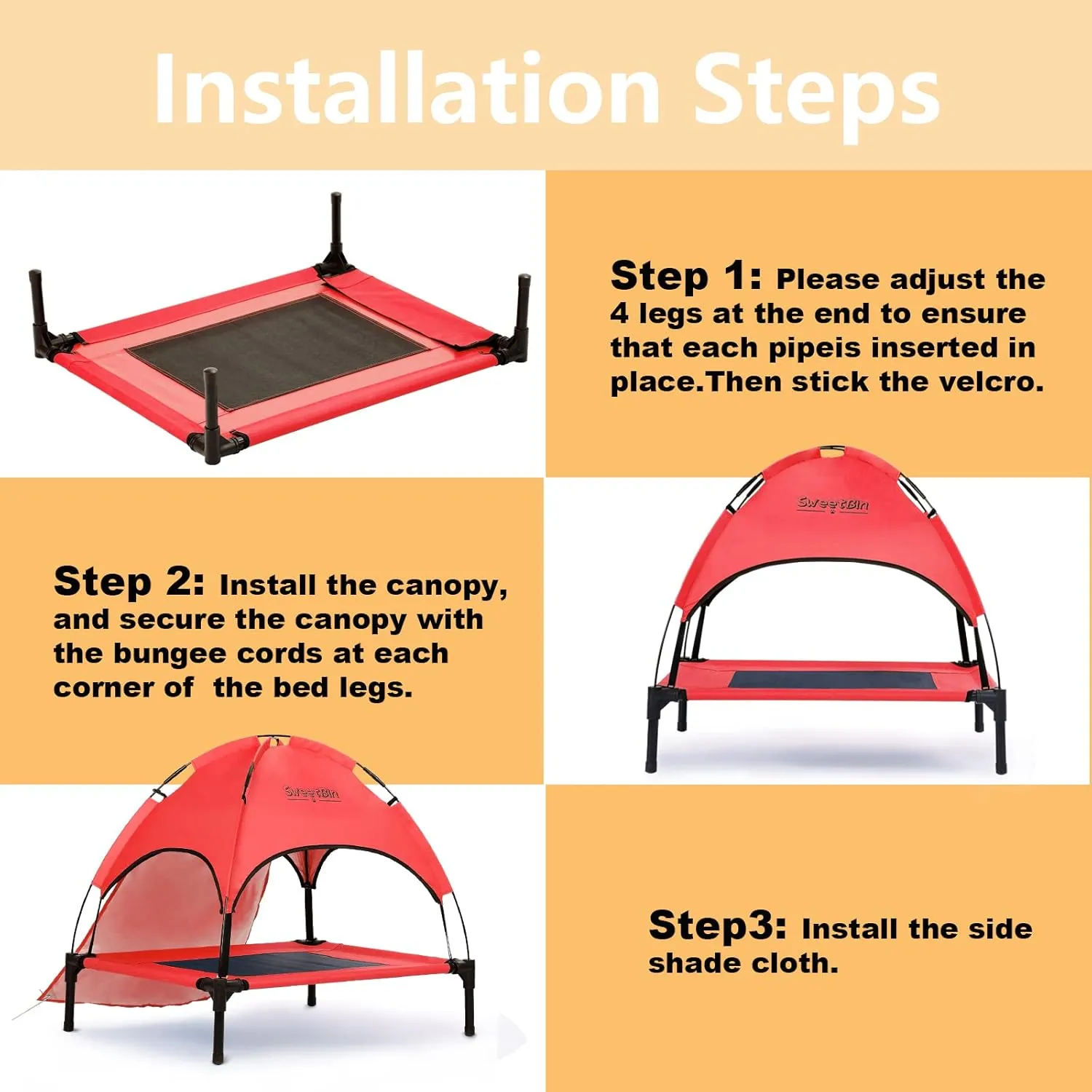 Installation Steps

Step 1: Please adjust the 4 legs at the end to ensure that each pipeis inserted in place.Then stick the velcro.

SweetBin

Step 2: Install the canopy, and secure the canopy with the bungee cords at each corner of  the bed legs.

SweetBin

Step3: Install the side shade cloth.