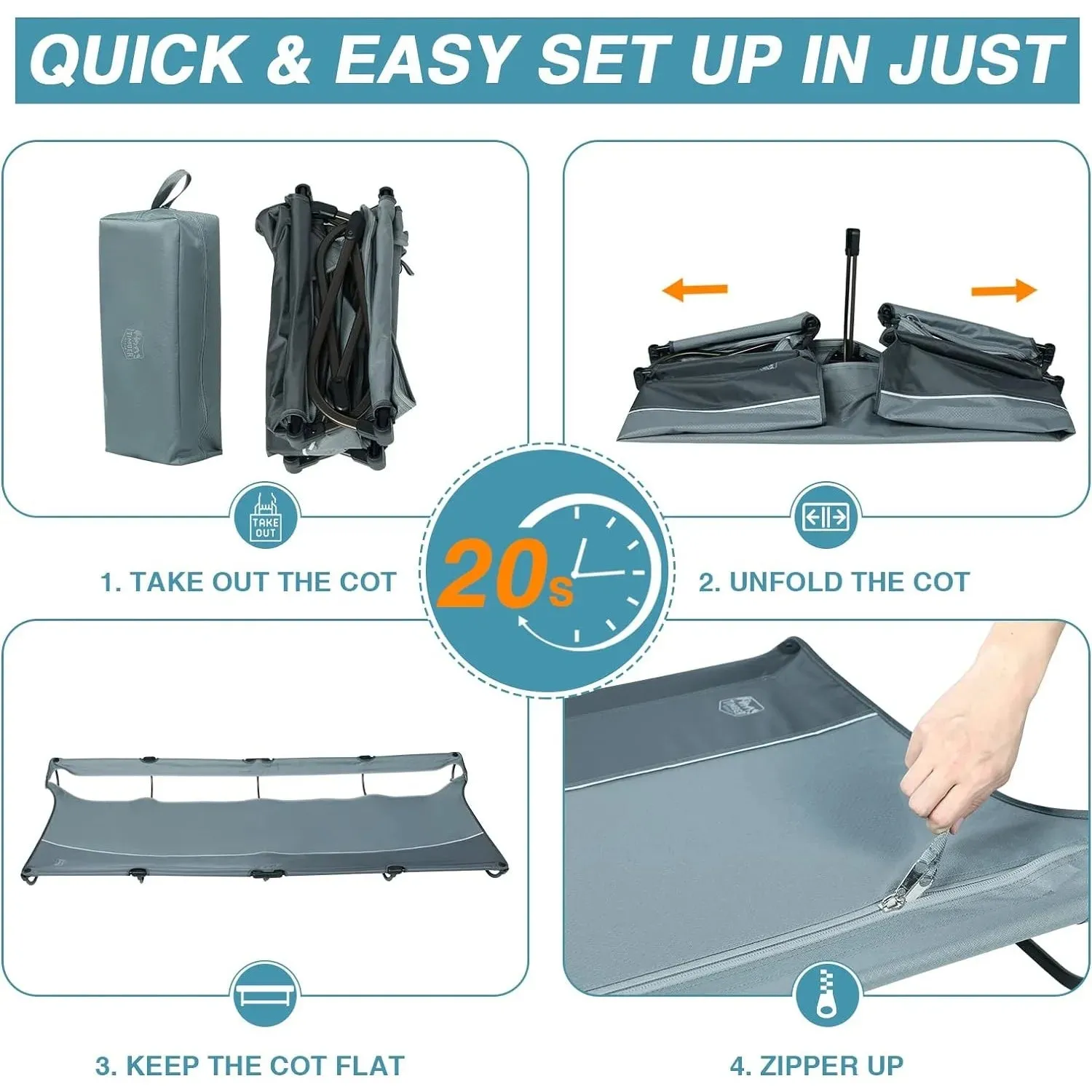 QUICK & EASY SET UP IN JUST

TIMBER

TAKE OUT

1. TAKE OUT THE COT

20s

2. UNFOLD THE COT

3. KEEP THE COT FLAT

4. ZIPPER UP