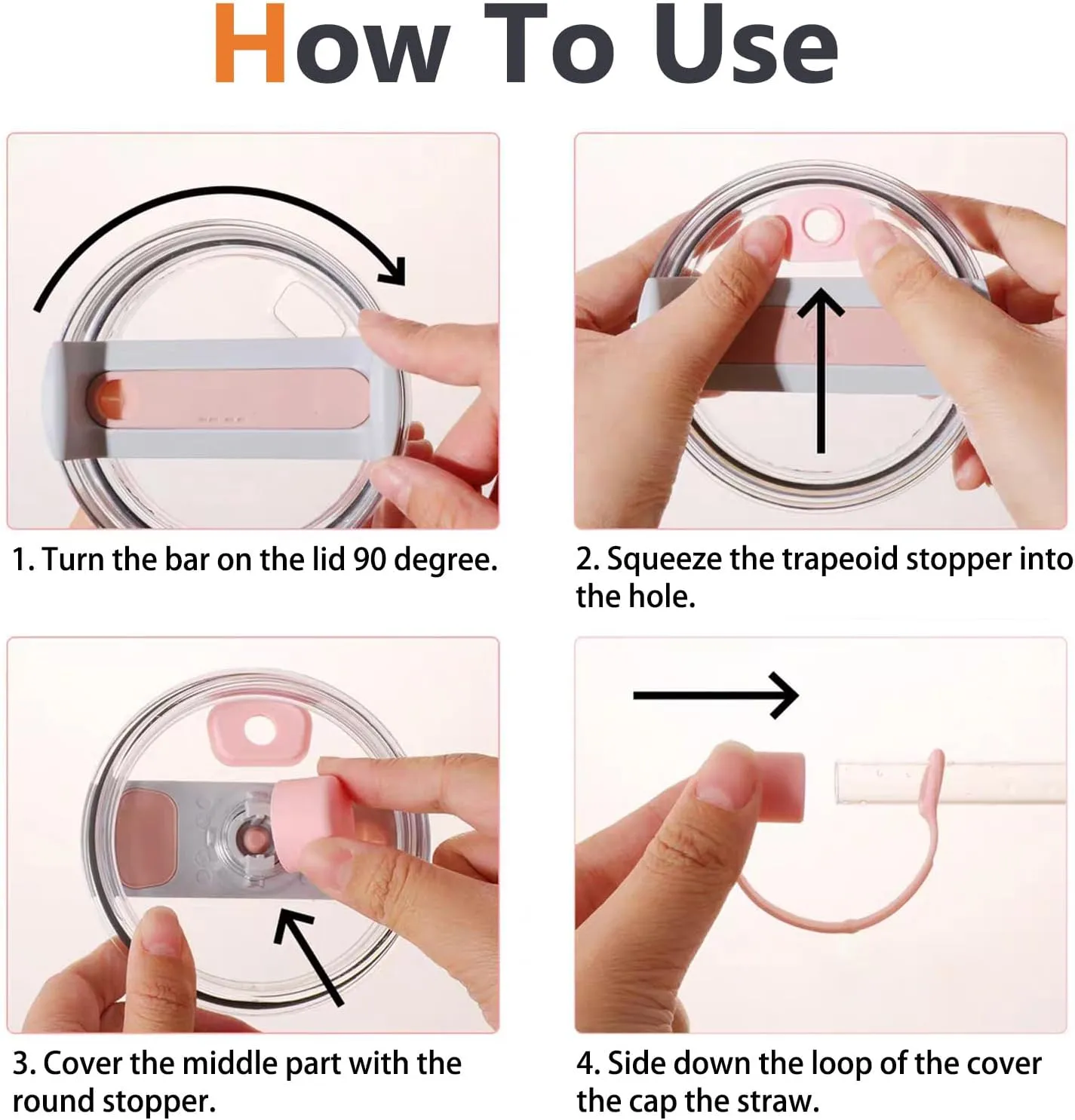 How To Use

1. Turn the bar on the lid 90 degree.

2. Squeeze the trapeoid stopper into the hole.

3. Cover the middle part with the round stopper.

4. Side down the loop of the cover the cap the straw.